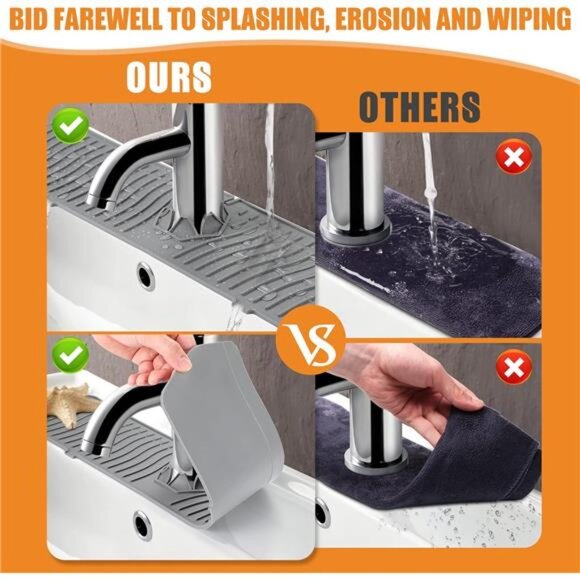 BID FAREWELL TO SPLASHING, EROSION AND WIPING

OURS

OTHERS

VS